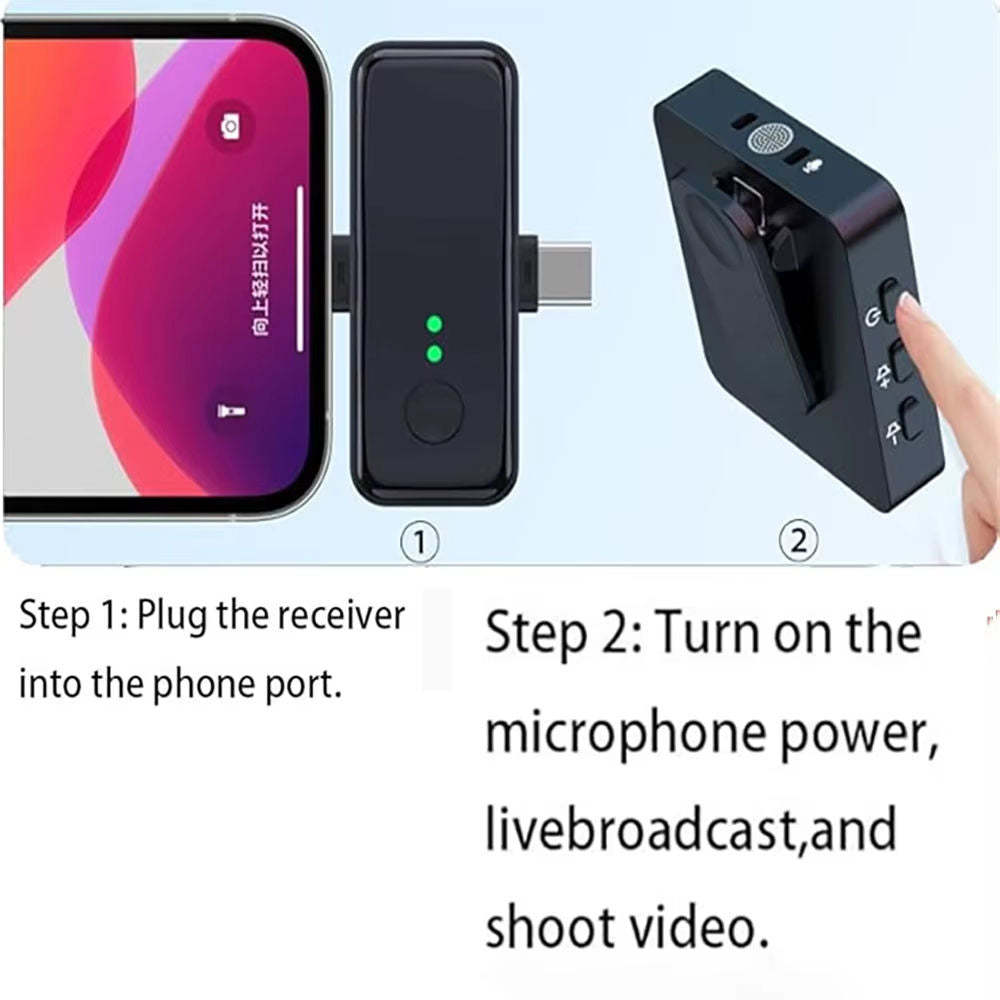 向上轻扫以打开

①

②

Step 1: Plug the receiver into the phone port.

Step 2: Turn on the microphone power, livebroadcast,and shoot video.